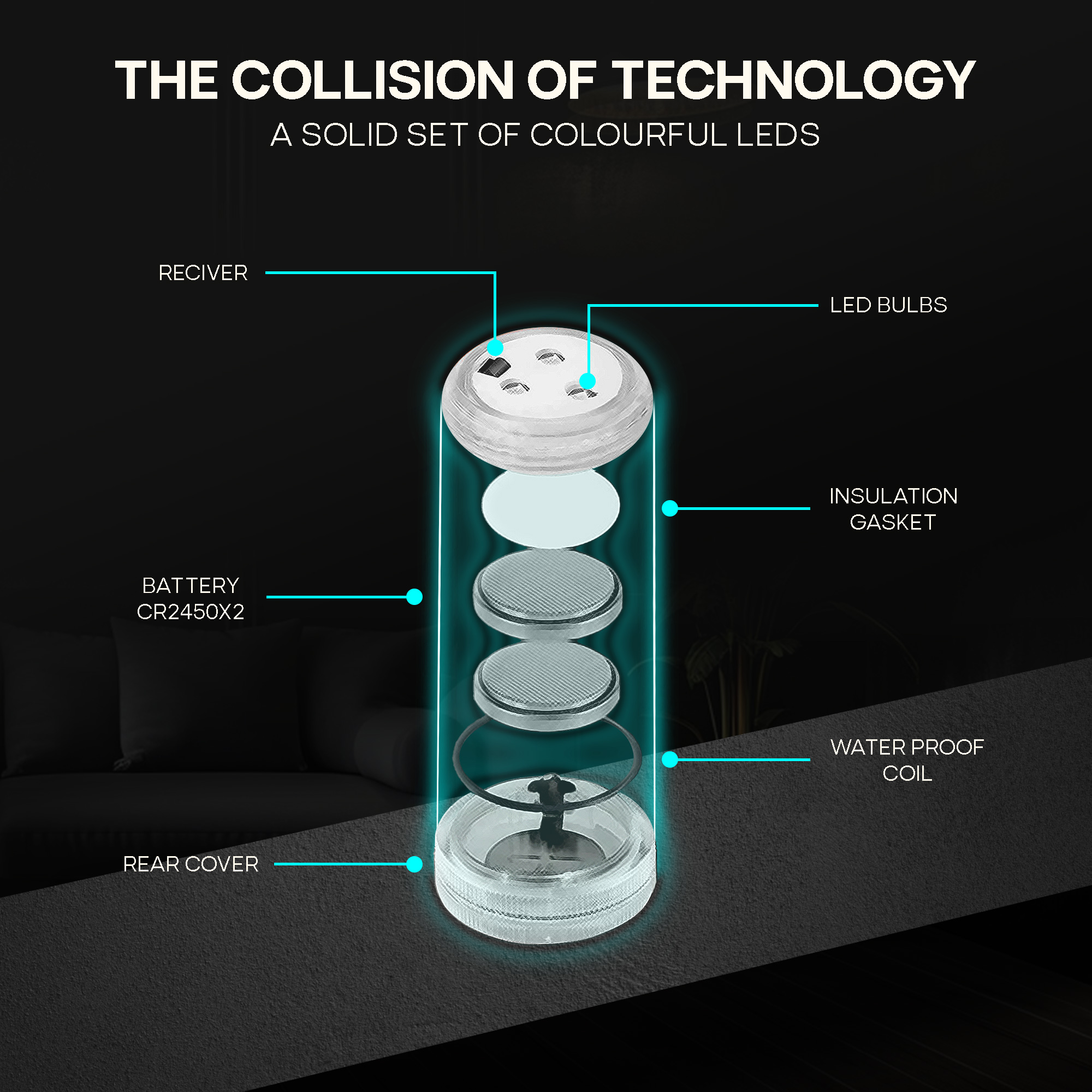 THE COLLISION OF TECHNOLOGY

A SOLID SET OF COLOURFUL LEDS

RECIVER

LED BULBS

INSULATION GASKET

BATTERY CR2450X2

WATER PROOF COIL

REAR COVER